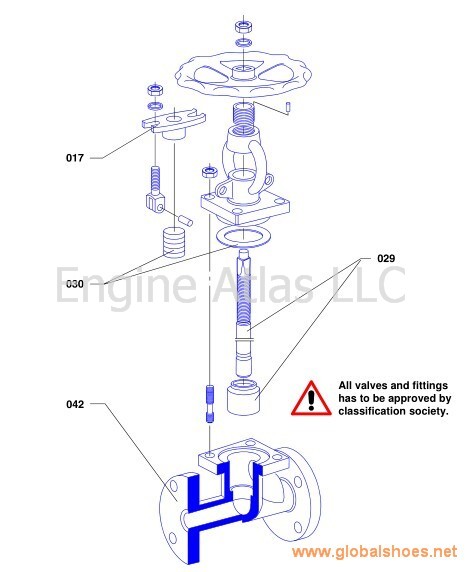 017

030

Engine Atlas LLC

029

042

All valves and fittings has to be approved by classification society.

www.globalshoes.net